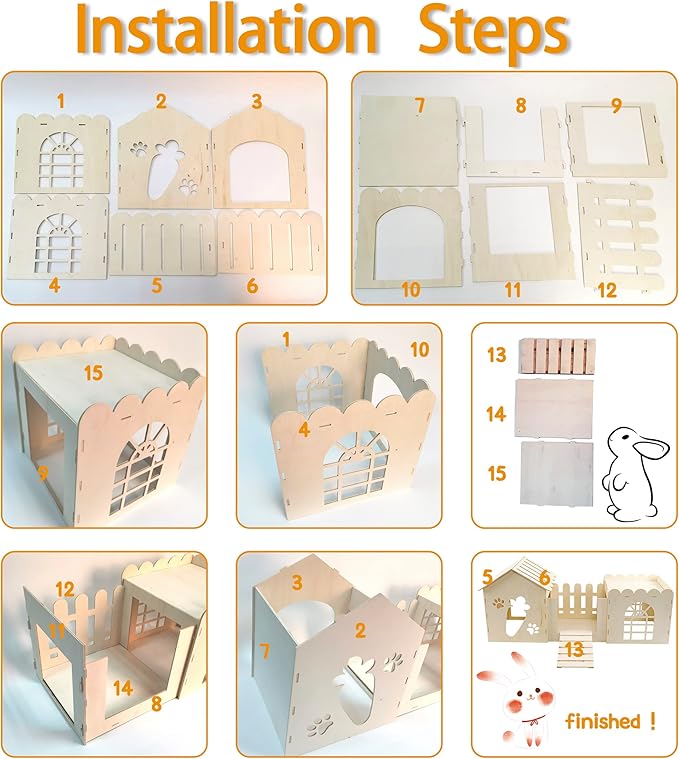 Installation Steps

1 2 3
4 5 6

7 8 9
10 11 12

15
9

1 10
4

13
14
15

12
11
14 8

3
2
7

5 6
13
finished !